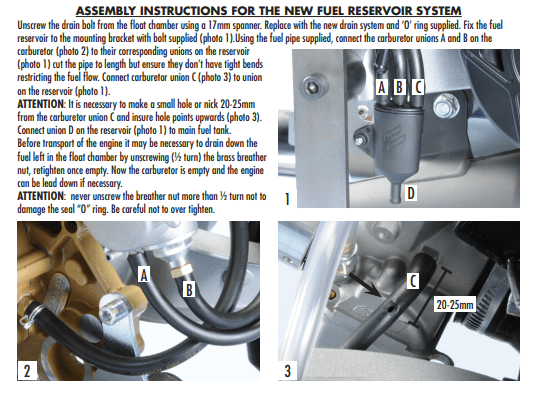 ASSEMBLY INSTRUCTIONS FOR THE NEW FUEL RESERVOIR SYSTEM

Unscrew the drain bolt from the float chamber using a 17mm spanner. Replace with the new drain system and 'O' ring supplied. Fix the fuel reservoir to the mounting bracket with bolt supplied (photo 1).Using the fuel pipe supplied, connect the carburetor unions A and B on the carburetor (photo 2) to their corresponding unions on the reservoir (photo 1) cut the pipe to length but ensure they don't have tight bends restricting the fuel flow. Connect carburetor union C (photo 3) to union on the reservoir (photo 1).

ATTENTION: It is necessary to make a small hole or nick 20-25mm from the carburetor union C and insure hole points upwards (photo 3). Connect union D on the reservoir (photo 1) to main fuel tank.

Before transport of the engine it may be necessary to drain down the fuel left in the float chamber by unscrewing (½ turn) the brass breather nut, retighten once empty. Now the carburetor is empty and the engine can be lead down if necessary.

ATTENTION: never unscrew the breather nut more than ½ turn not to damage the seal "O" ring. Be careful not to over tighten.

A B C

D

1

A

B

2

C

20-25mm

3