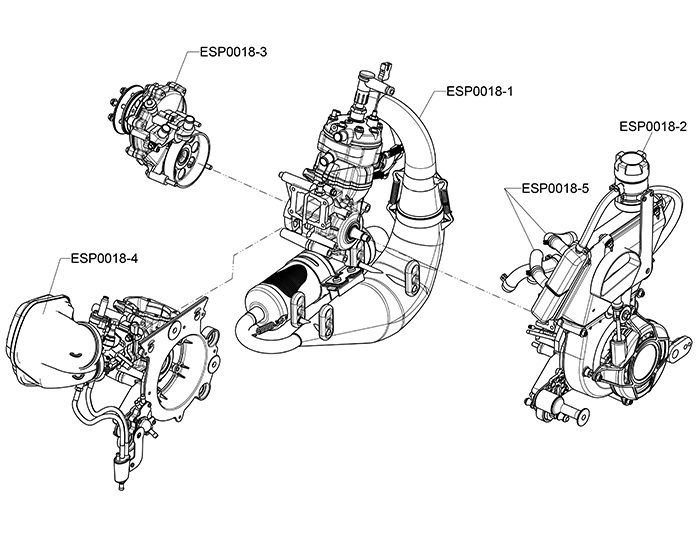 ESP0018-3
ESP0018-1
ESP0018-2
ESP0018-5
ESP0018-4